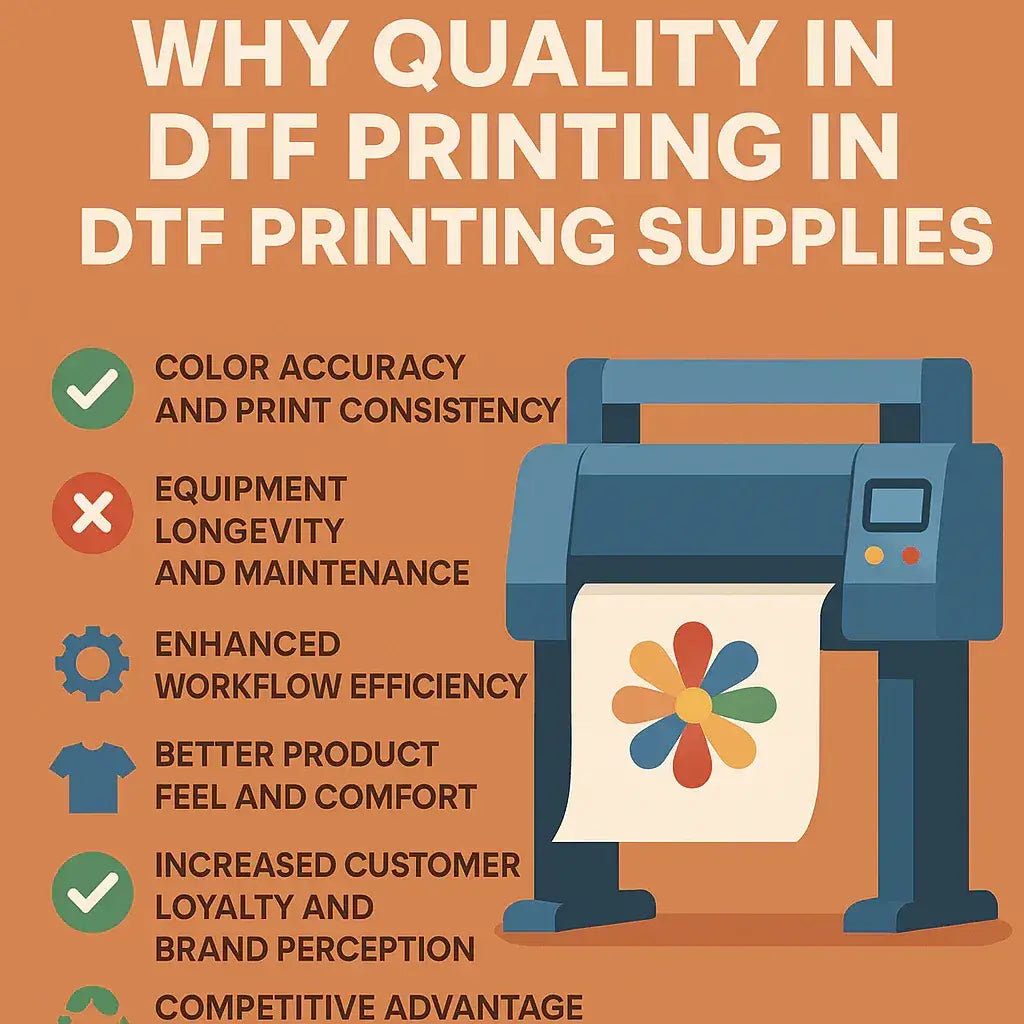 WHY QUALITY IN DTF PRINTING IN DTF PRINTING SUPPLIES

COLOR ACCURACY AND PRINT CONSISTENCY

EQUIPMENT LONGEVITY AND MAINTENANCE

ENHANCED WORKFLOW EFFICIENCY

BETTER PRODUCT FEEL AND COMFORT

INCREASED CUSTOMER LOYALTY AND BRAND PERCEPTION

COMPETITIVE ADVANTAGE